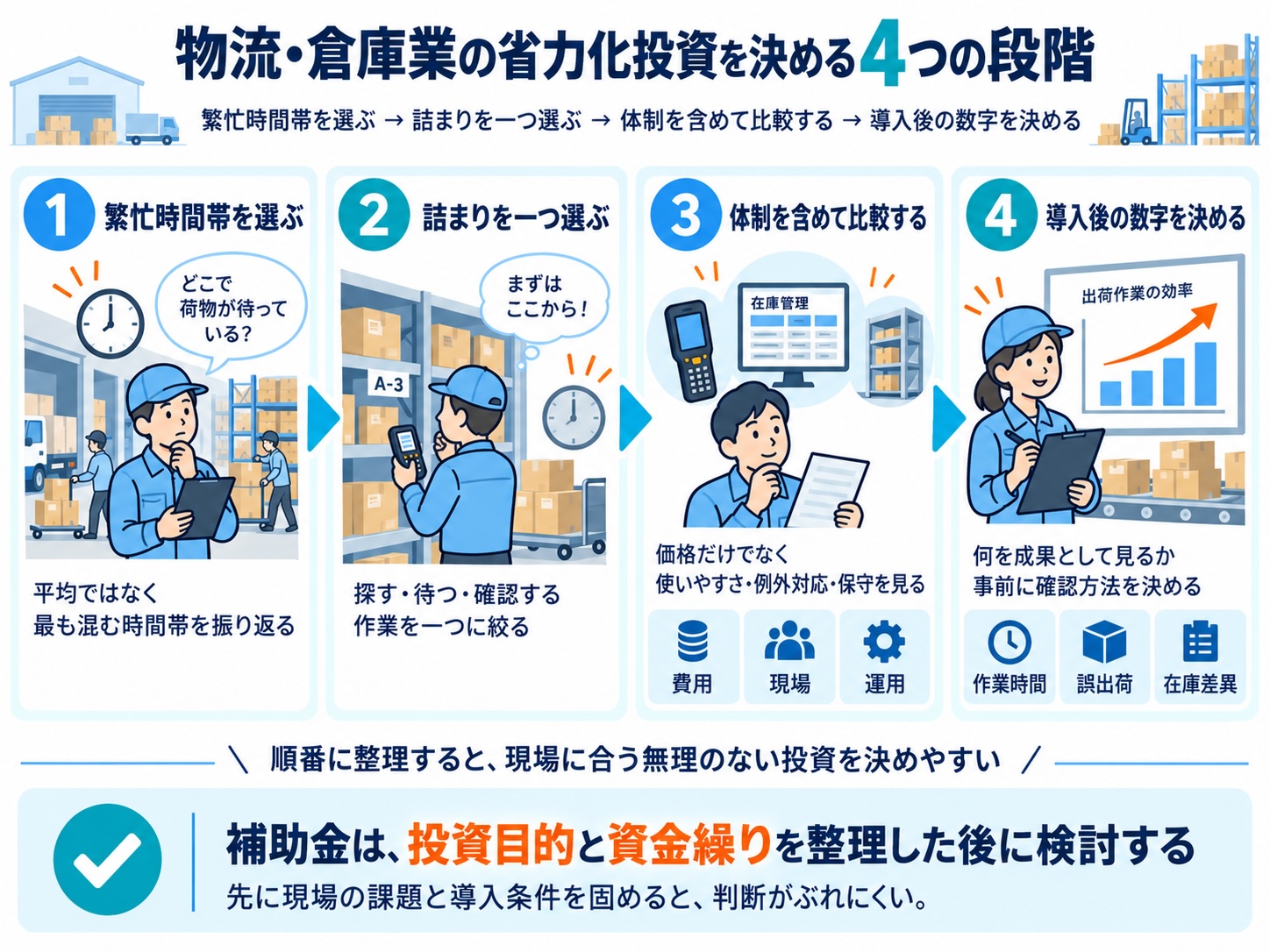 物流・倉庫業の省力化投資を決める4つの段階

繁忙時間帯を選ぶ → 詰まりを一つ選ぶ → 体制を含めて比較する → 導入後の数字を決める

1 繁忙時間帯を選ぶ

どこで荷物が待っている?

平均ではなく
最も混む時間帯を振り返る

2 詰まりを一つ選ぶ

まずはここから!

A-3

探す・待つ・確認する
作業を一つに絞る

3 体制を含めて比較する

在庫管理

価格だけでなく
使いやすさ・例外対応・保守を見る

費用
現場
運用

4 導入後の数字を決める

出荷作業の効率

何を成果として見るか
事前に確認方法を決める

作業時間
誤出荷
在庫差異

\ 順番に整理すると、現場に合う無理のない投資を決めやすい /

補助金は、投資目的と資金繰りを整理した後に検討する

先に現場の課題と導入条件を固めると、判断がぶれにくい。